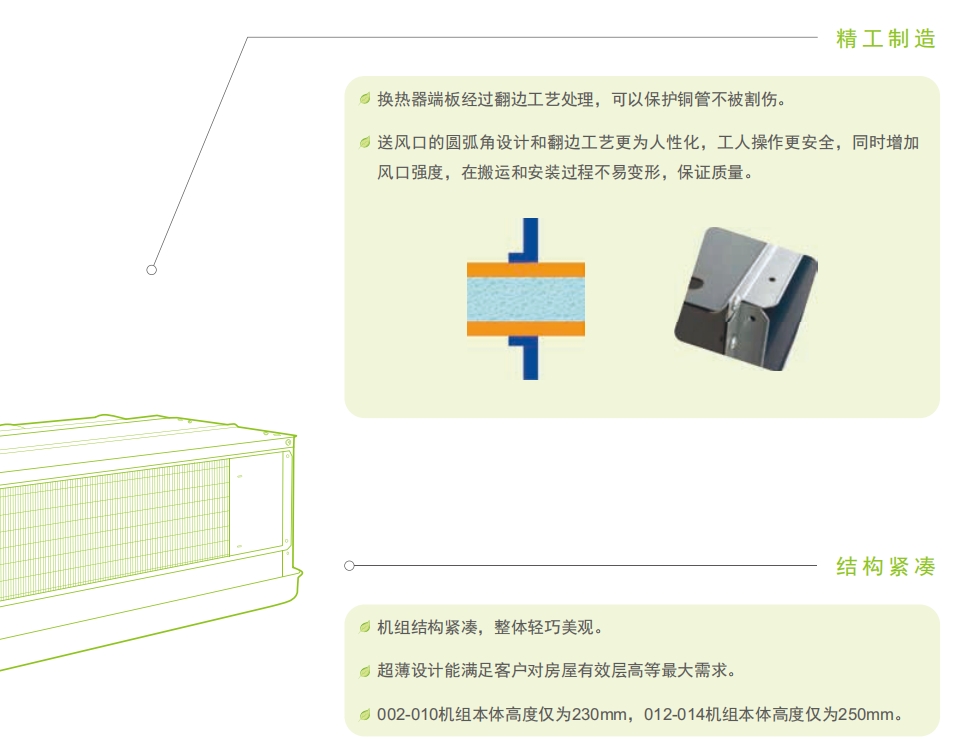 精工制造

换热器端板经过翻边工艺处理，可以保护铜管不被割伤。

送风口的圆弧角设计和翻边工艺更为人性化，工人操作更安全，同时增加风口强度，在搬运和安装过程不易变形，保证质量。

结构紧凑

机组结构紧凑，整体轻巧美观。

超薄设计能满足客户对房屋有效层高等最大需求。

002-010机组本体高度仅为230mm，012-014机组本体高度仅为250mm。